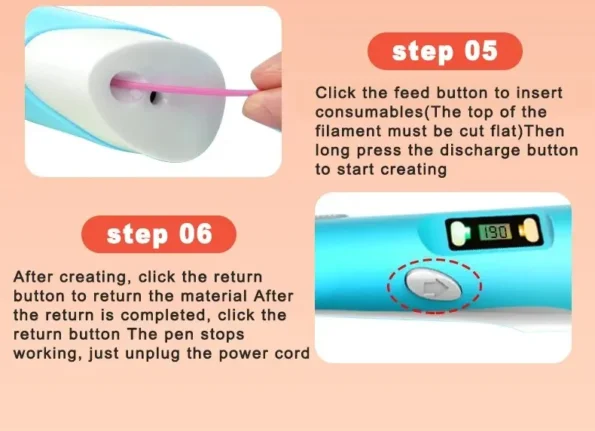 step 05

Click the feed button to insert consumables(The top of the filament must be cut flat)Then long press the discharge button to start creating

step 06

After creating, click the return button to return the material After the return is completed, click the return button The pen stops working, just unplug the power cord

190